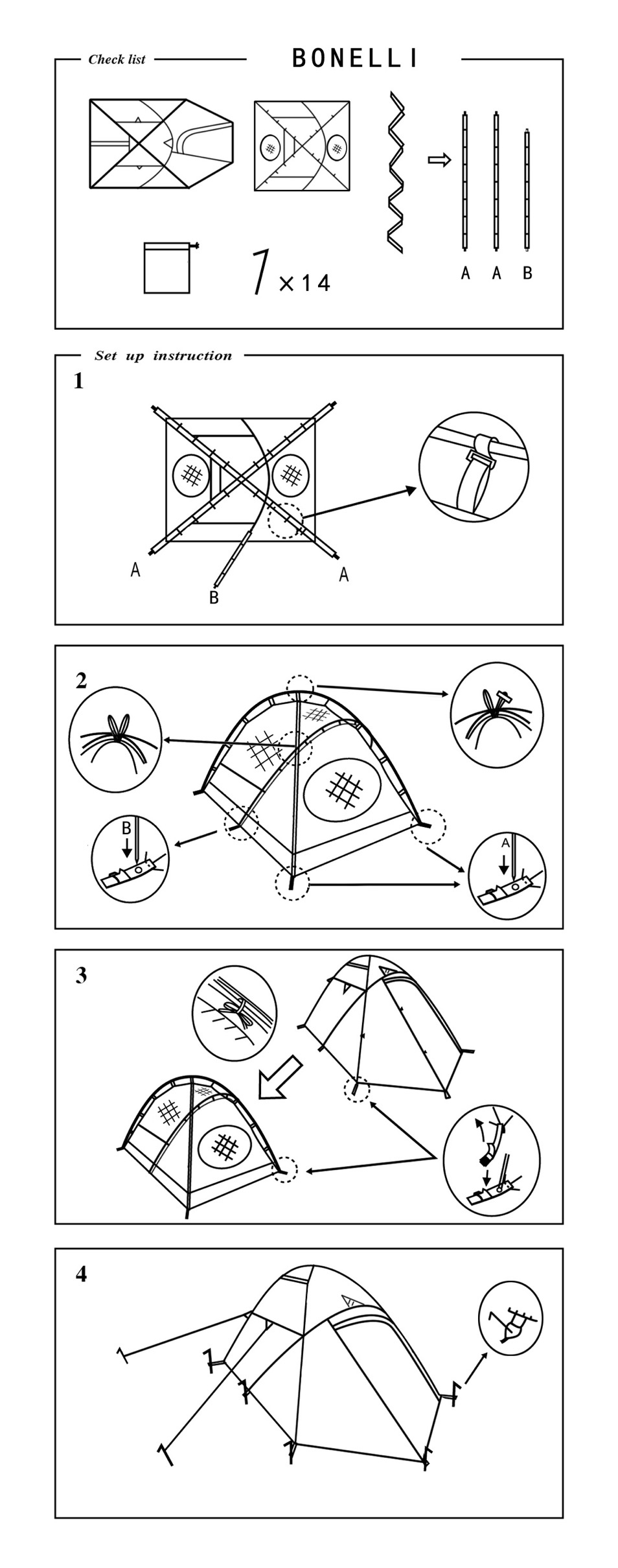 Check list

BONELLI

×14

A A B

Set up instruction

1

A

B

A

2

B

A

3

4